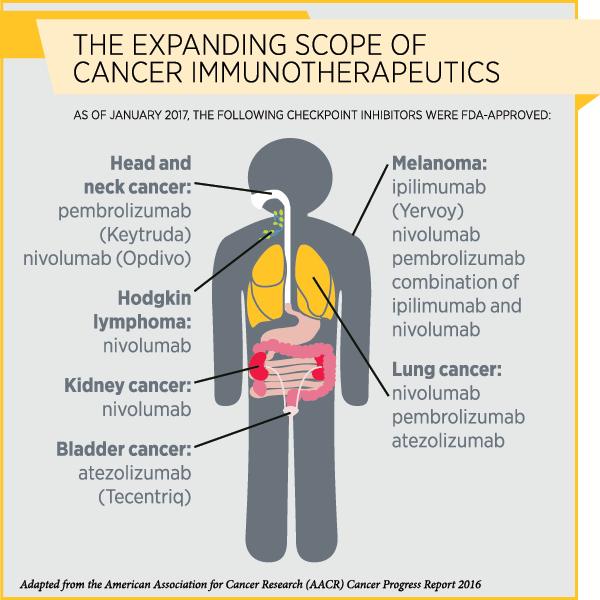 THE EXPANDING SCOPE OF CANCER IMMUNOTHERAPEUTICS

AS OF JANUARY 2017, THE FOLLOWING CHECKPOINT INHIBITORS WERE FDA-APPROVED:

Head and neck cancer:
pembrolizumab (Keytruda)
nivolumab (Opdivo)

Hodgkin lymphoma:
nivolumab

Kidney cancer:
nivolumab

Bladder cancer:
atezolizumab (Tecentriq)

Melanoma:
ipilimumab (Yervoy)
nivolumab
pembrolizumab
combination of ipilimumab and nivolumab

Lung cancer:
nivolumab
pembrolizumab
atezolizumab

Adapted from the American Association for Cancer Research (AACR) Cancer Progress Report 2016