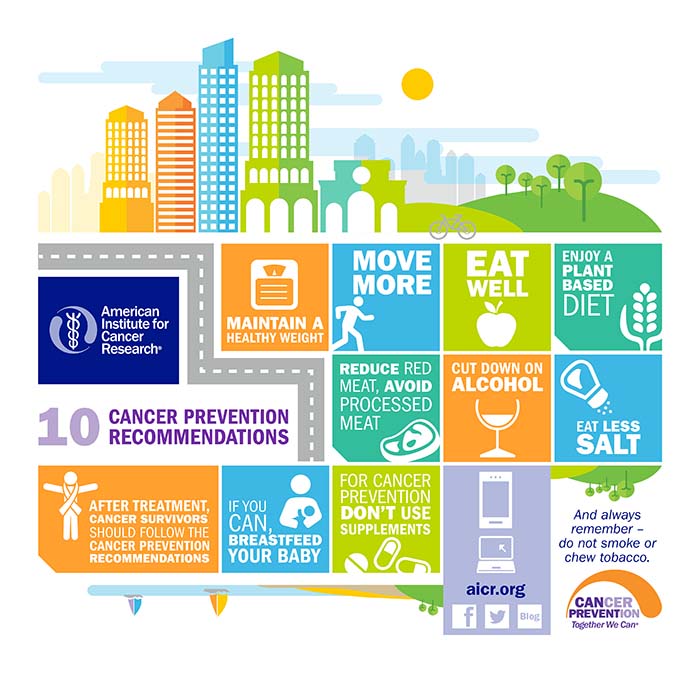 American Institute for Cancer Research®

MAINTAIN A HEALTHY WEIGHT

MOVE MORE

EAT WELL

ENJOY A PLANT BASED DIET

10 CANCER PREVENTION RECOMMENDATIONS

REDUCE RED MEAT, AVOID PROCESSED MEAT

CUT DOWN ON ALCOHOL

EAT LESS SALT

AFTER TREATMENT, CANCER SURVIVORS SHOULD FOLLOW THE CANCER PREVENTION RECOMMENDATIONS

IF YOU CAN, BREASTFEED YOUR BABY

FOR CANCER PREVENTION DON'T USE SUPPLEMENTS

aicr.org

f

Blog

And always remember – do not smoke or chew tobacco.

CANCER PREVENTION Together We Can®