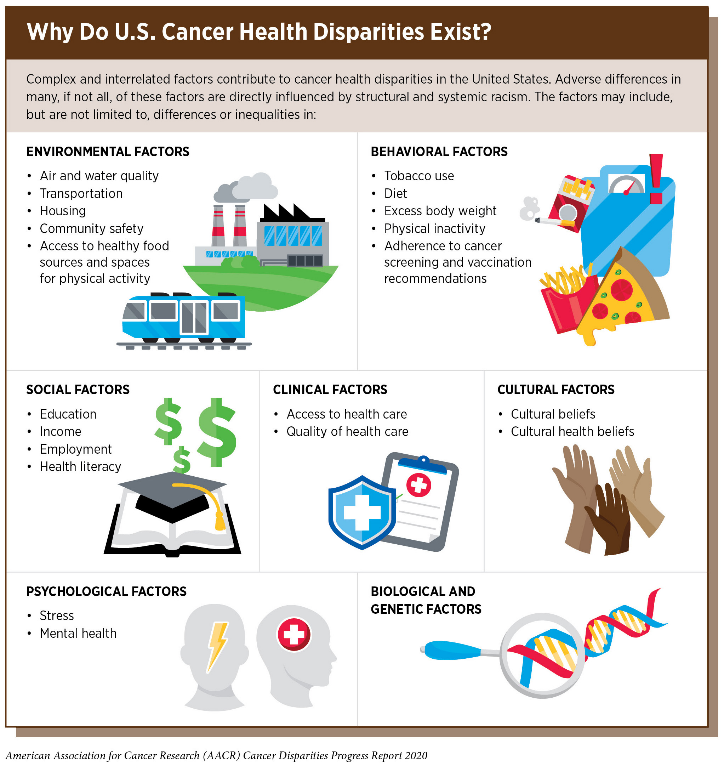 Why Do U.S. Cancer Health Disparities Exist?

Complex and interrelated factors contribute to cancer health disparities in the United States. Adverse differences in many, if not all, of these factors are directly influenced by structural and systemic racism. The factors may include, but are not limited to, differences or inequalities in:

ENVIRONMENTAL FACTORS
• Air and water quality
• Transportation
• Housing
• Community safety
• Access to healthy food sources and spaces for physical activity

BEHAVIORAL FACTORS
• Tobacco use
• Diet
• Excess body weight
• Physical inactivity
• Adherence to cancer screening and vaccination recommendations

SOCIAL FACTORS
• Education
• Income
• Employment
• Health literacy

CLINICAL FACTORS
• Access to health care
• Quality of health care

CULTURAL FACTORS
• Cultural beliefs
• Cultural health beliefs

PSYCHOLOGICAL FACTORS
• Stress
• Mental health

BIOLOGICAL AND GENETIC FACTORS

American Association for Cancer Research (AACR) Cancer Disparities Progress Report 2020